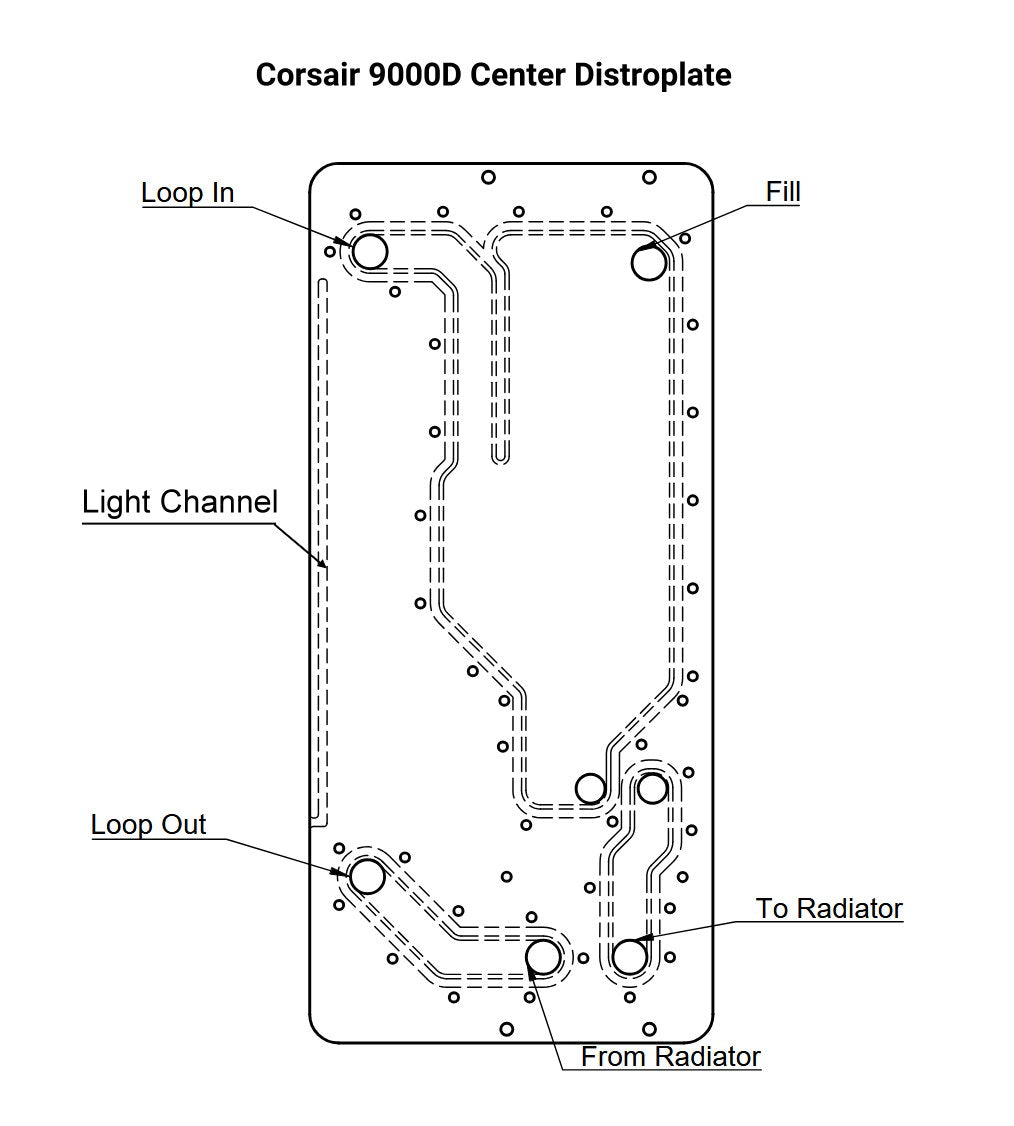 Corsair 9000D Center Distroplate

Loop In

Fill

Light Channel

Loop Out

To Radiator

From Radiator