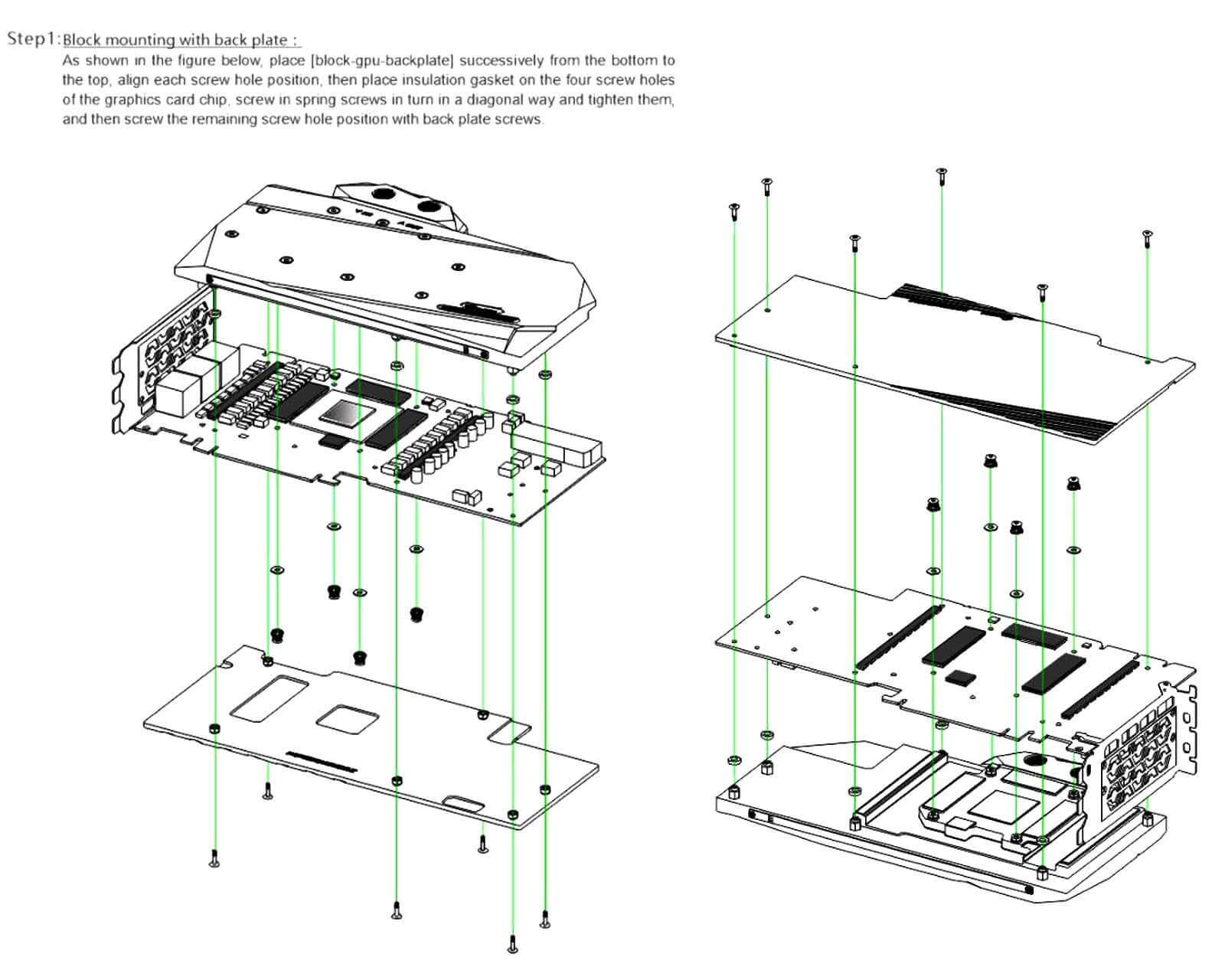 Step1: Block mounting with back plate :

As shown in the figure below, place [block-gpu-backplate] successively from the bottom to the top, align each screw hole position, then place insulation gasket on the four screw holes of the graphics card chip, screw in spring screws in turn in a diagonal way and tighten them, and then screw the remaining screw hole position with back plate screws.