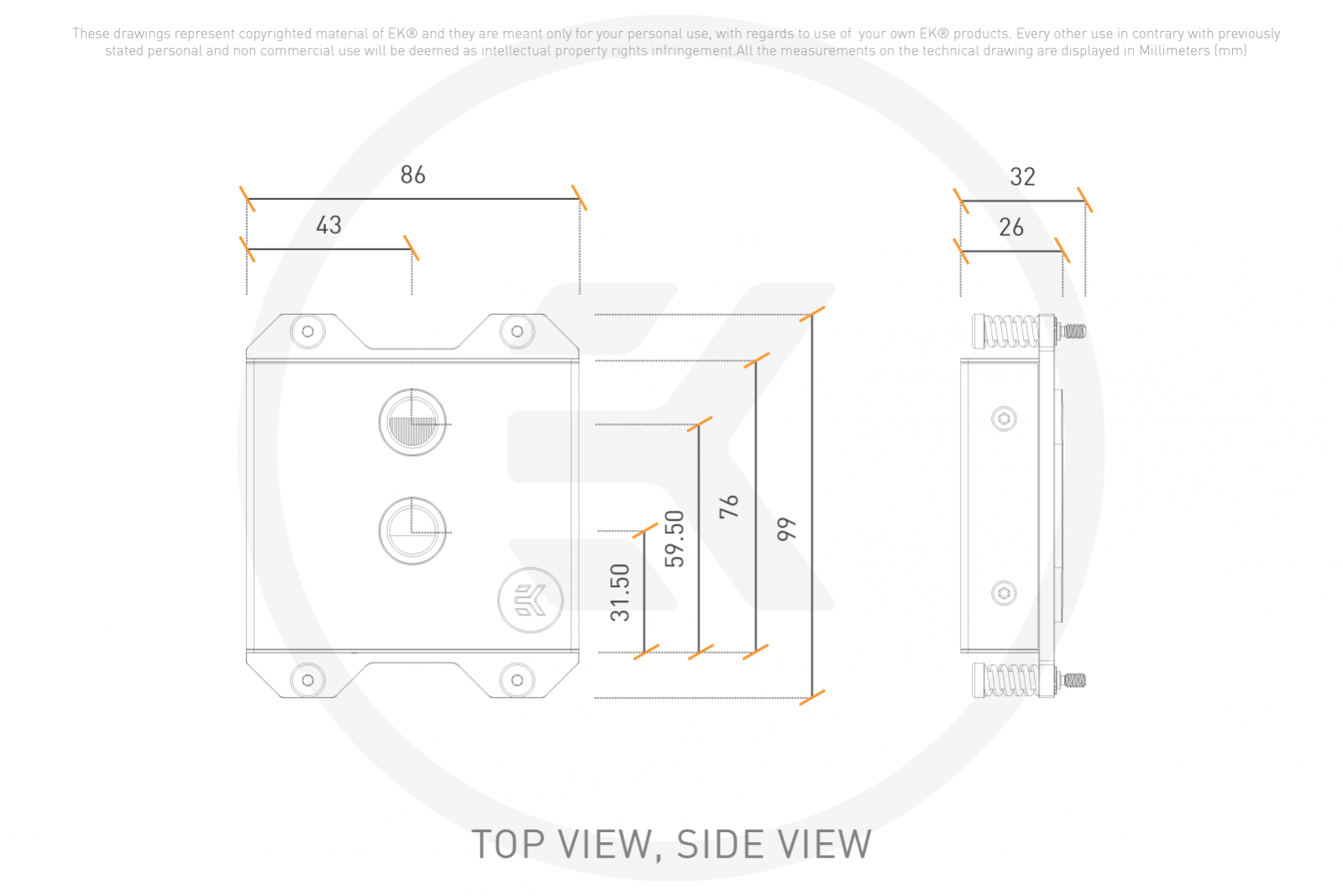 These drawings represent copyrighted material of EK® and they are meant only for your personal use, with regards to use of your own EK® products. Every other use in contrary with previously stated personal and non commercial use will be deemed as intellectual property rights infringement.All the measurements on the technical drawing are displayed in Millimeters (mm)

86

43

32

26

31.50

59.50

76

99

TOP VIEW, SIDE VIEW