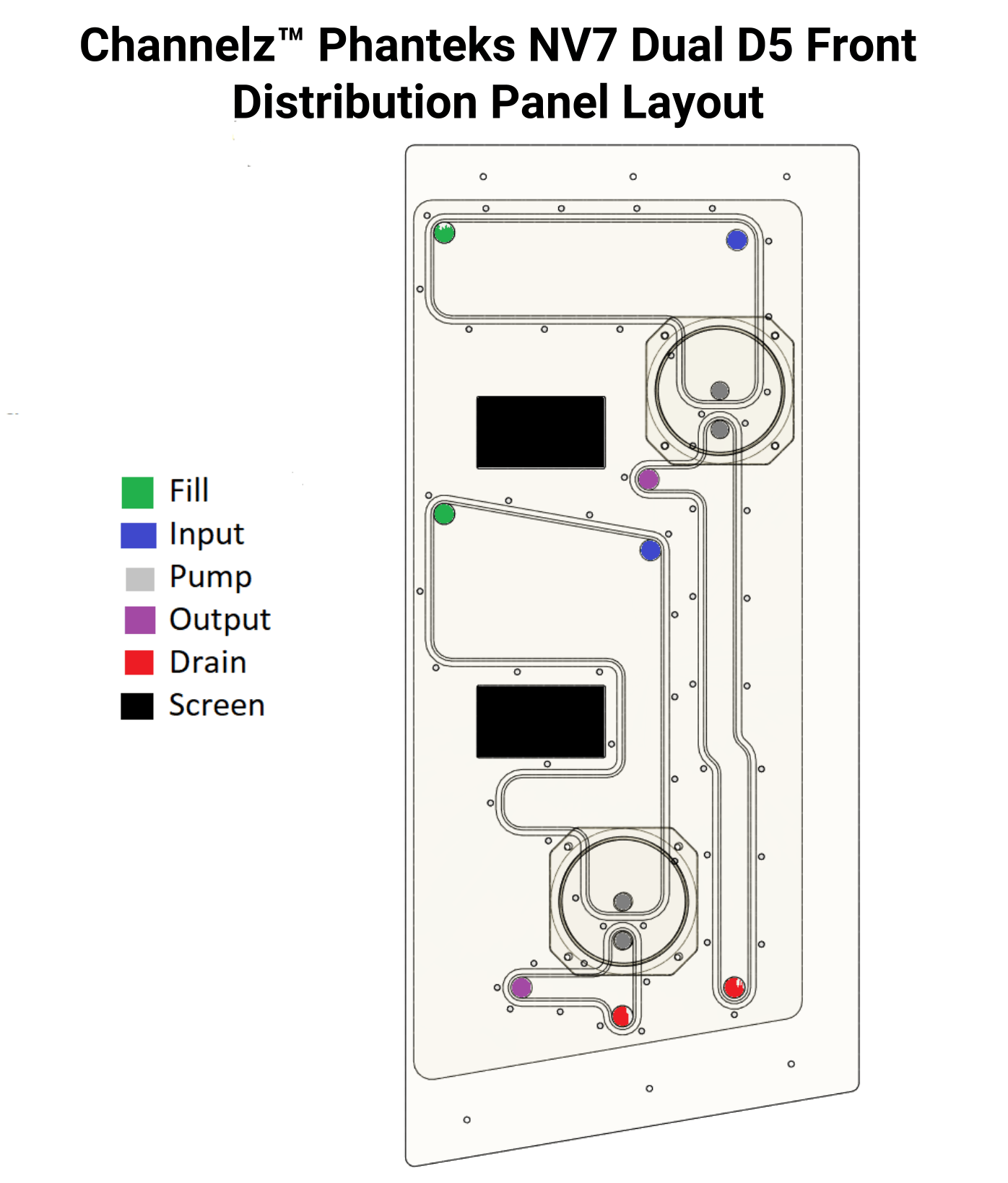 Channelz™ Phanteks NV7 Dual D5 Front Distribution Panel Layout

Fill
Input
Pump
Output
Drain
Screen